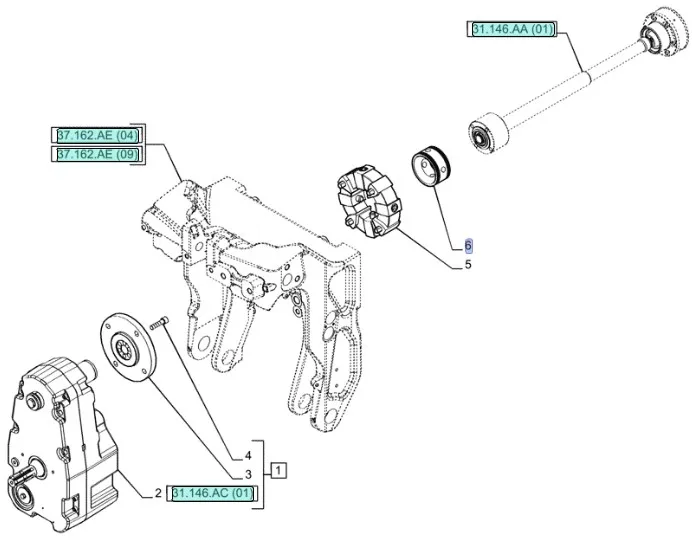 31.146.AA (01)

37.162.AE (04)
37.162.AE (09)

6
5

4
3
1
2
31.146.AC (01)